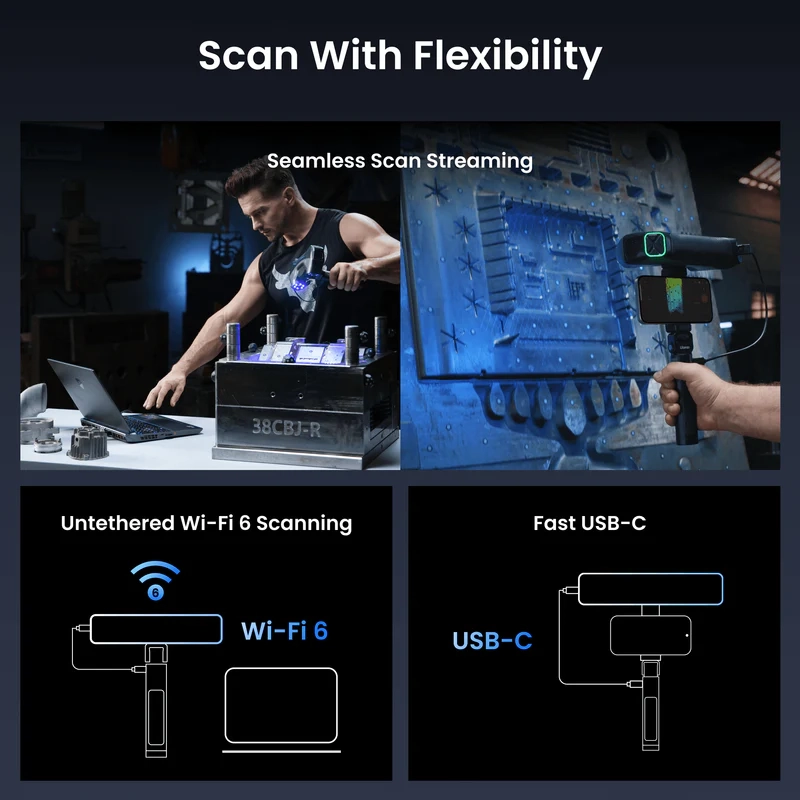 Scan With Flexibility

Seamless Scan Streaming

38CBJ-R

Untethered Wi-Fi 6 Scanning

6

Wi-Fi 6

Fast USB-C

USB-C